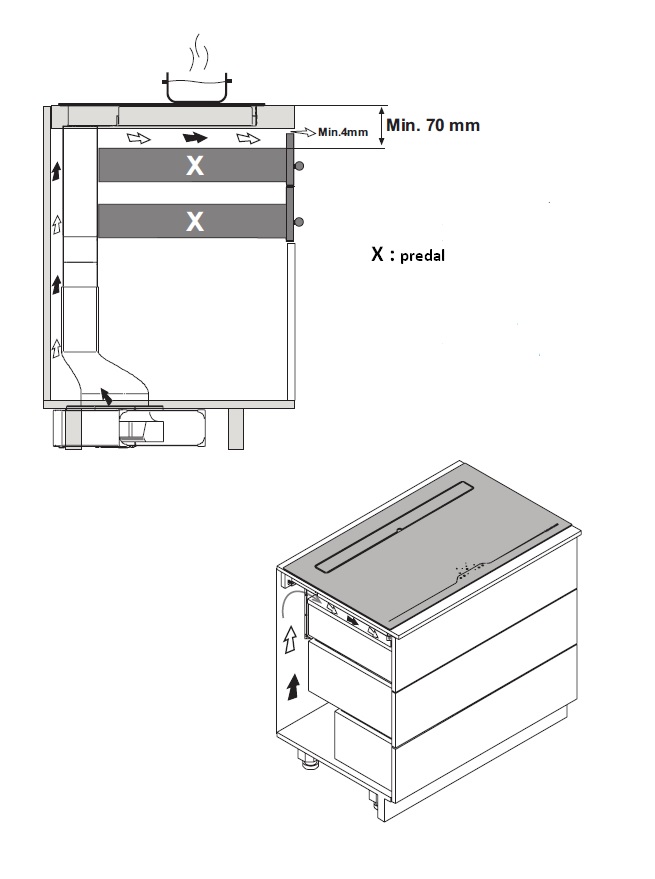 Min.4mm
Min. 70 mm
X
X
X : predal