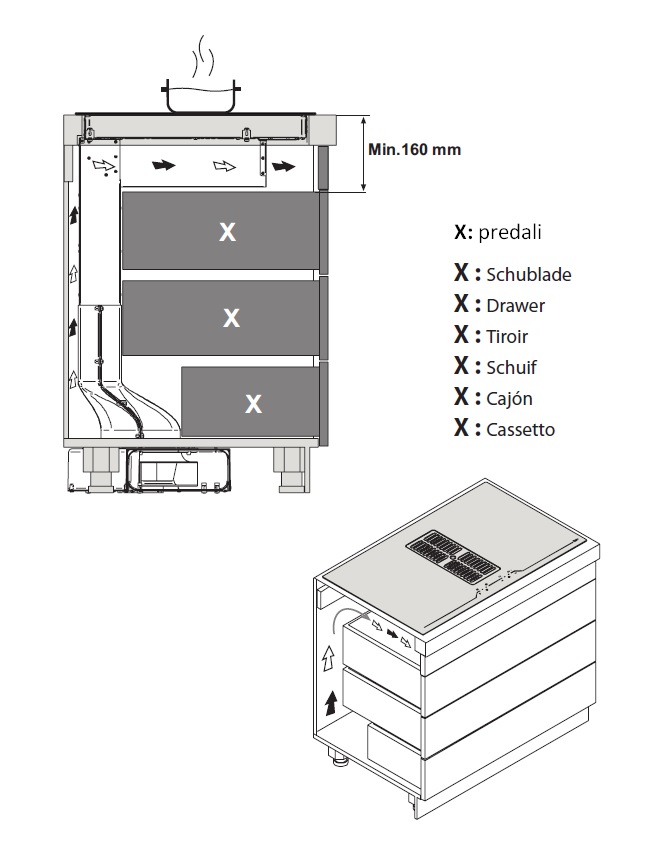 Min.160 mm

X

X

X

X: predali
X : Schublade
X : Drawer
X : Tiroir
X : Schuif
X : Cajón
X : Cassetto