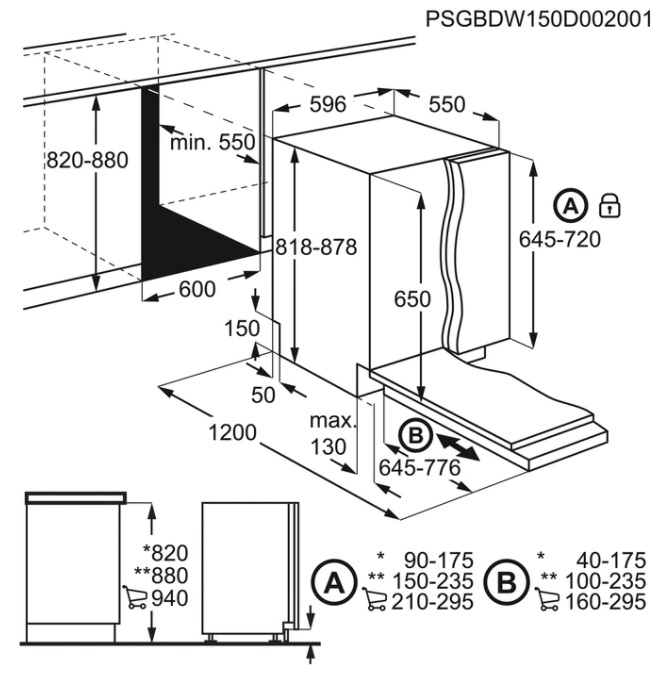 PSGBDW150D002001

596
550
min. 550
820-880
818-878
A
645-720
650
600
150
50
1200
max.
130
B
645-776

*820
**880
940

A
* 90-175
** 150-235
210-295

B
* 40-175
** 100-235
160-295