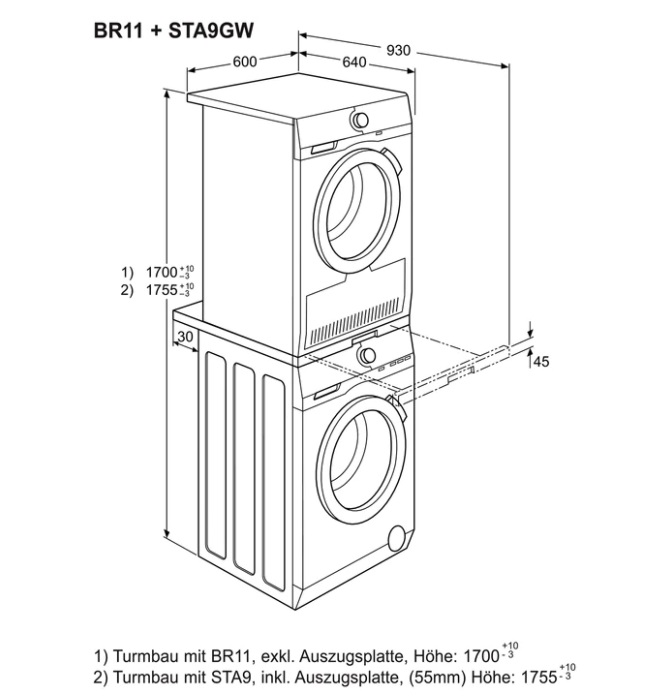 BR11 + STA9GW

600

640

930

1) $1700^{+10}_{-3}$
2) $1755^{+10}_{-3}$

30

45

1) Turmbau mit BR11, exkl. Auszugsplatte, Höhe: $1700^{+10}_{-3}$
2) Turmbau mit STA9, inkl. Auszugsplatte, (55mm) Höhe: $1755^{+10}_{-3}$