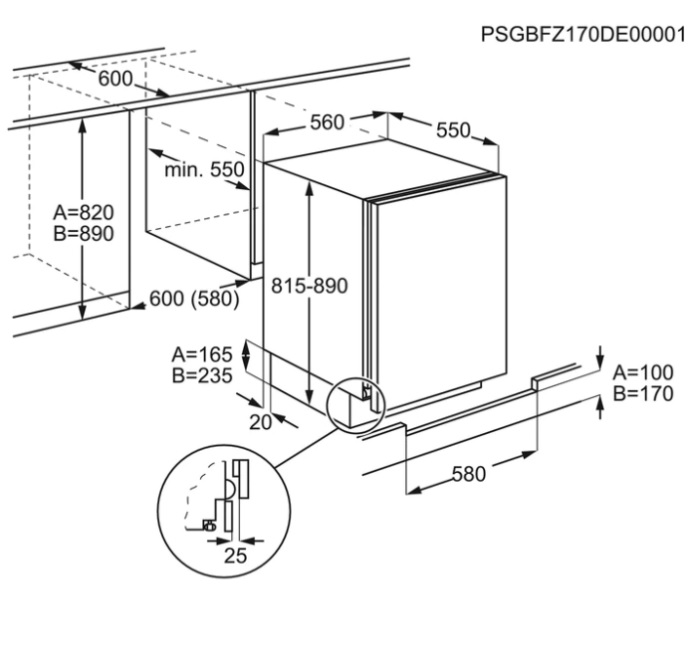 PSGBFZ170DE00001

600

560

550

min. 550

A=820
B=890

815-890

600 (580)

A=165
B=235

20

A=100
B=170

580

25